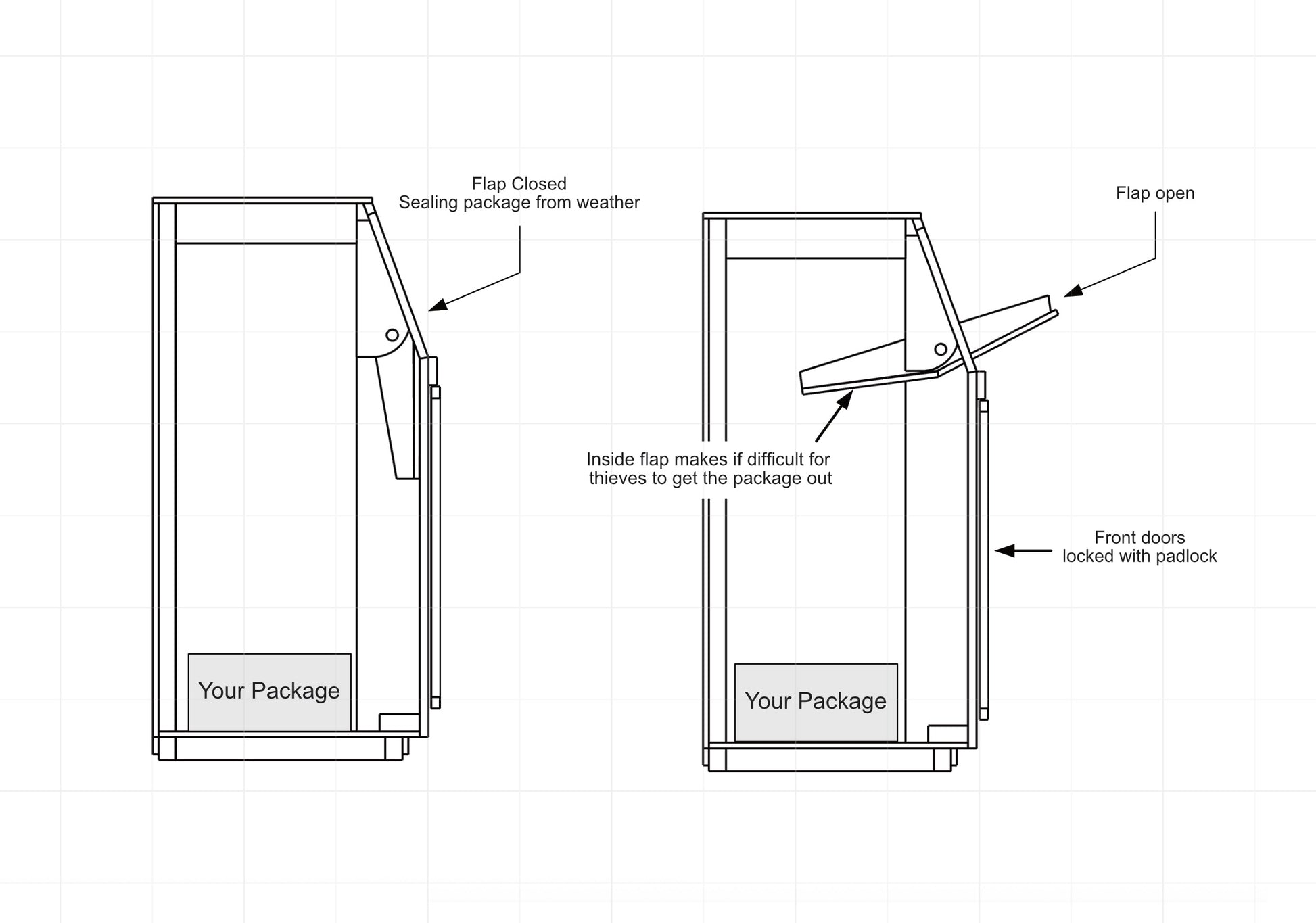 Flap Closed
Sealing package from weather

Your Package

Flap open

Inside flap makes if difficult for thieves to get the package out

Front doors
locked with padlock

Your Package