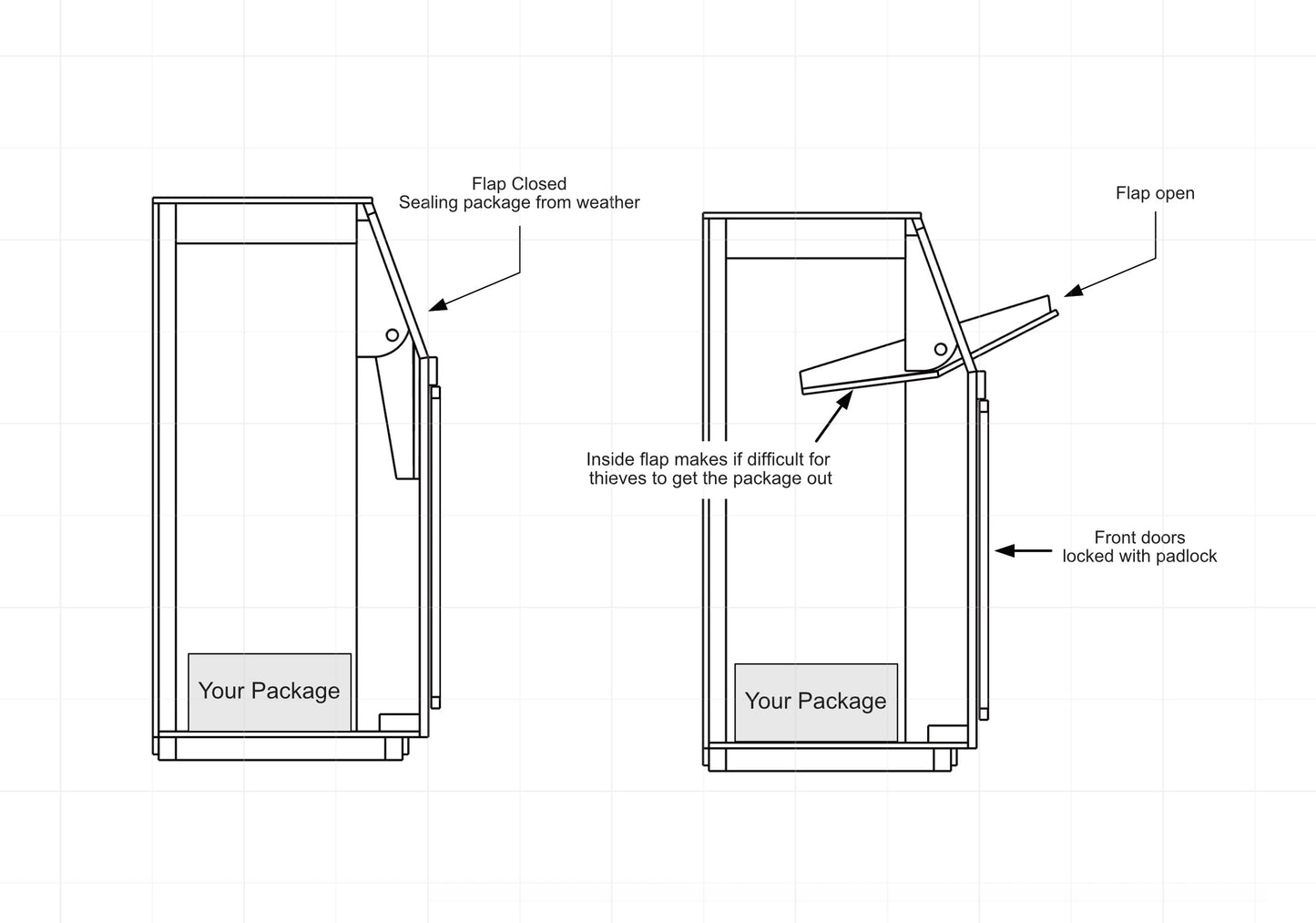 Flap Closed
Sealing package from weather

Your Package

Flap open

Inside flap makes if difficult for thieves to get the package out

Front doors locked with padlock

Your Package