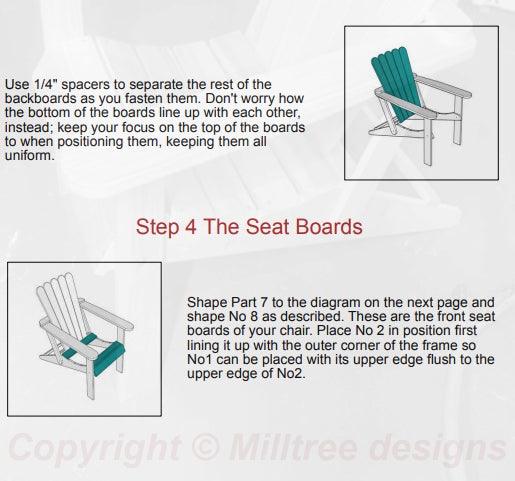 Use 1/4" spacers to separate the rest of the backboards as you fasten them. Don't worry how the bottom of the boards line up with each other, instead; keep your focus on the top of the boards to when positioning them, keeping them all uniform.

Step 4 The Seat Boards

Shape Part 7 to the diagram on the next page and shape No 8 as described. These are the front seat boards of your chair. Place No 2 in position first lining it up with the outer corner of the frame so No1 can be placed with its upper edge flush to the upper edge of No2.

Copyright © Milltree designs